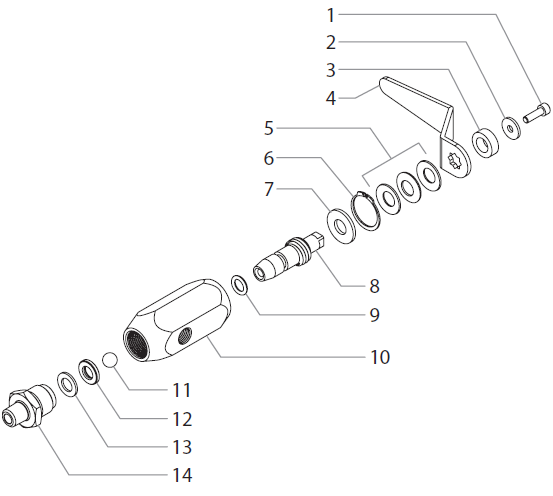 1
2
3
4
5
6
7
8
9
10
11
12
13
14